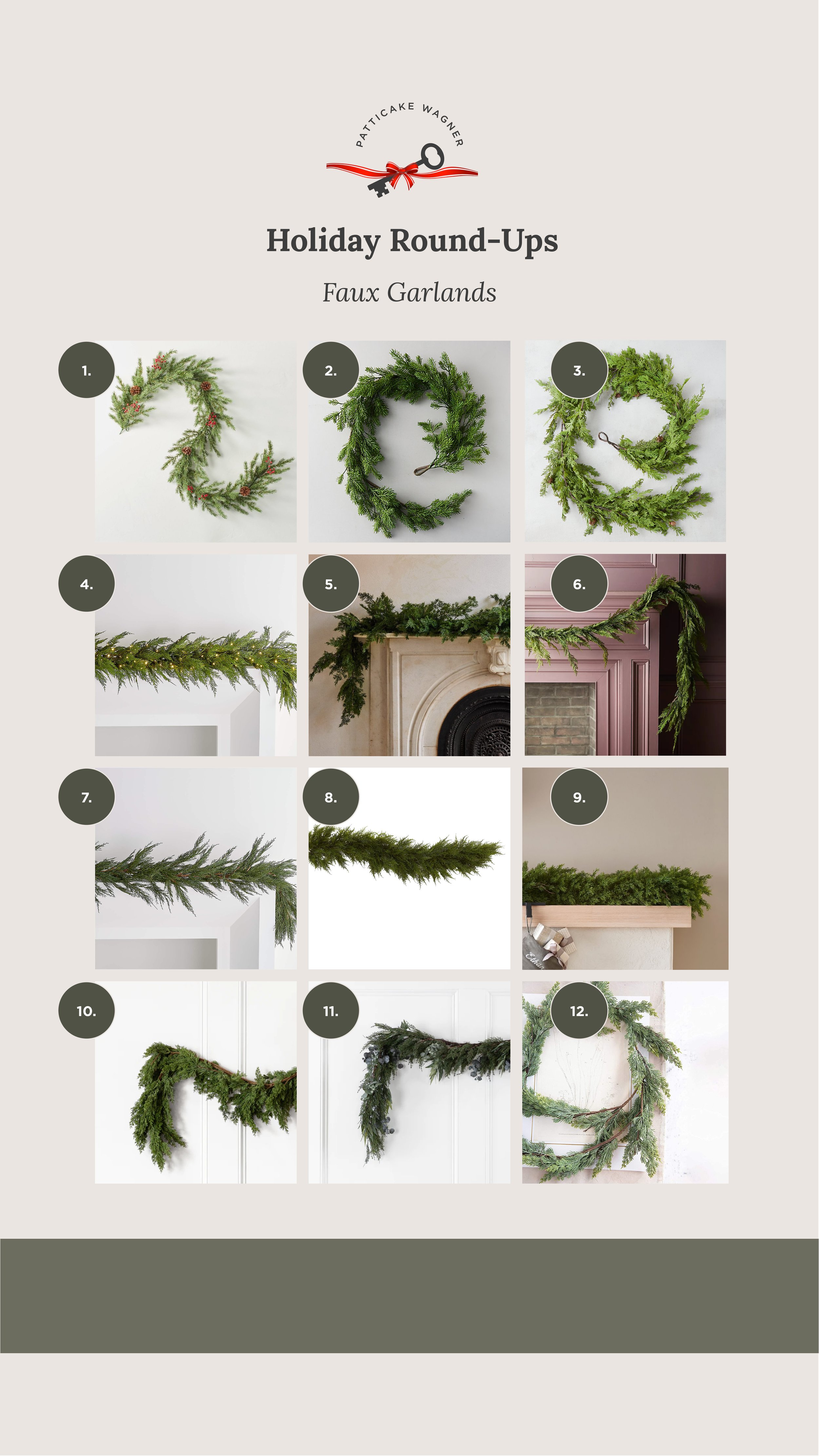 PATTICAKE WAGNER

Holiday Round-Ups

Faux Garlands

1.

2.

3.

4.

5.

6.

7.

8.

9.

10.

11.

12.